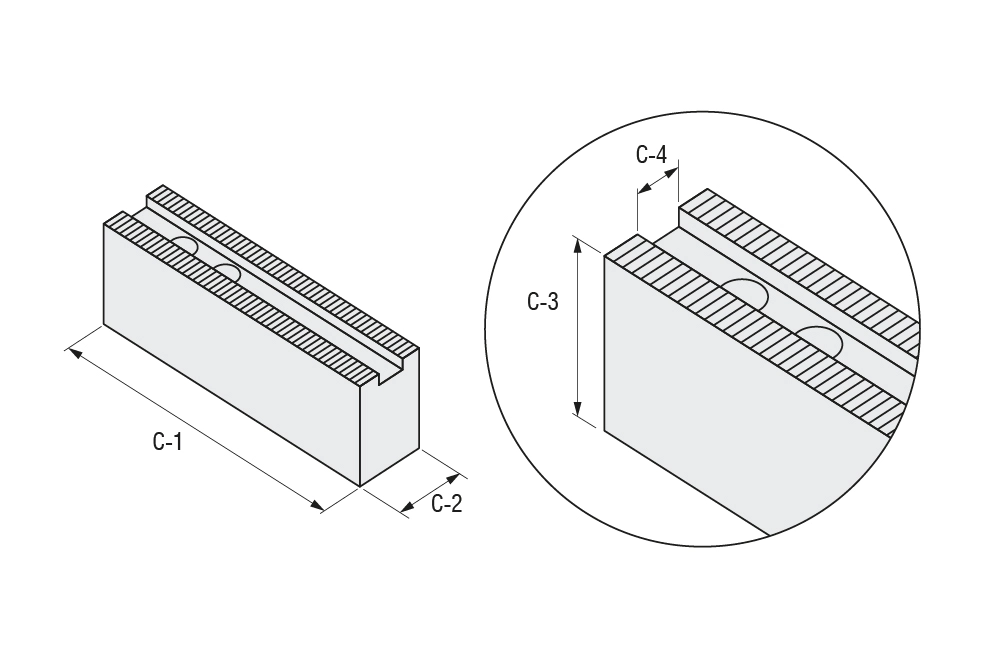 C-1
C-2
C-4
C-3